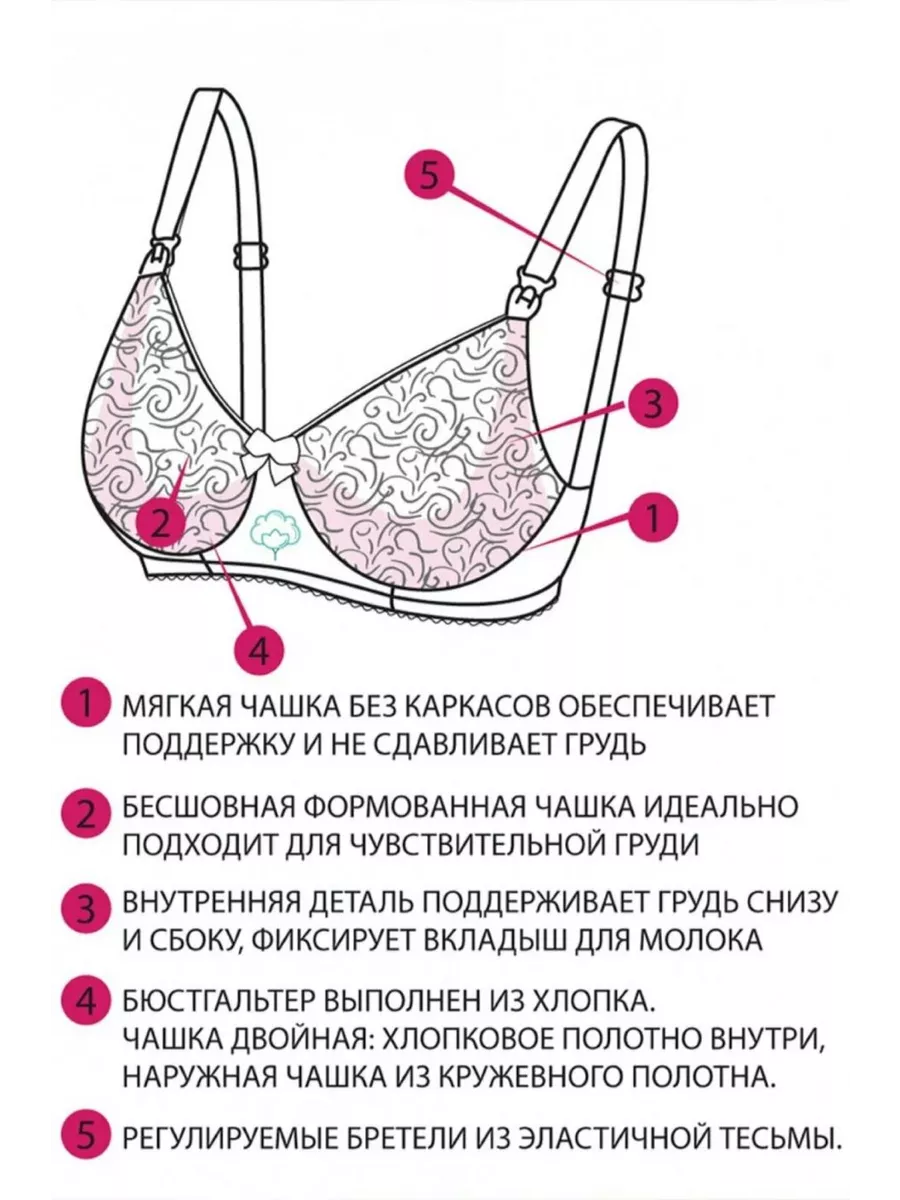 5

3

2

1

4

1 МЯГКАЯ ЧАШКА БЕЗ КАРКАСОВ ОБЕСПЕЧИВАЕТ ПОДДЕРЖКУ И НЕ СДАВЛИВАЕТ ГРУДЬ

2 БЕСШОВНАЯ ФОРМОВАННАЯ ЧАШКА ИДЕАЛЬНО ПОДХОДИТ ДЛЯ ЧУВСТВИТЕЛЬНОЙ ГРУДИ

3 ВНУТРЕННЯЯ ДЕТАЛЬ ПОДДЕРЖИВАЕТ ГРУДЬ СНИЗУ И СБОКУ, ФИКСИРУЕТ ВКЛАДЫШ ДЛЯ МОЛОКА

4 БЮСТГАЛЬТЕР ВЫПОЛНЕН ИЗ ХЛОПКА. ЧАШКА ДВОЙНАЯ: ХЛОПКОВОЕ ПОЛОТНО ВНУТРИ, НАРУЖНАЯ ЧАШКА ИЗ КРУЖЕВНОГО ПОЛОТНА.

5 РЕГУЛИРУЕМЫЕ БРЕТЕЛИ ИЗ ЭЛАСТИЧНОЙ ТЕСЬМЫ.