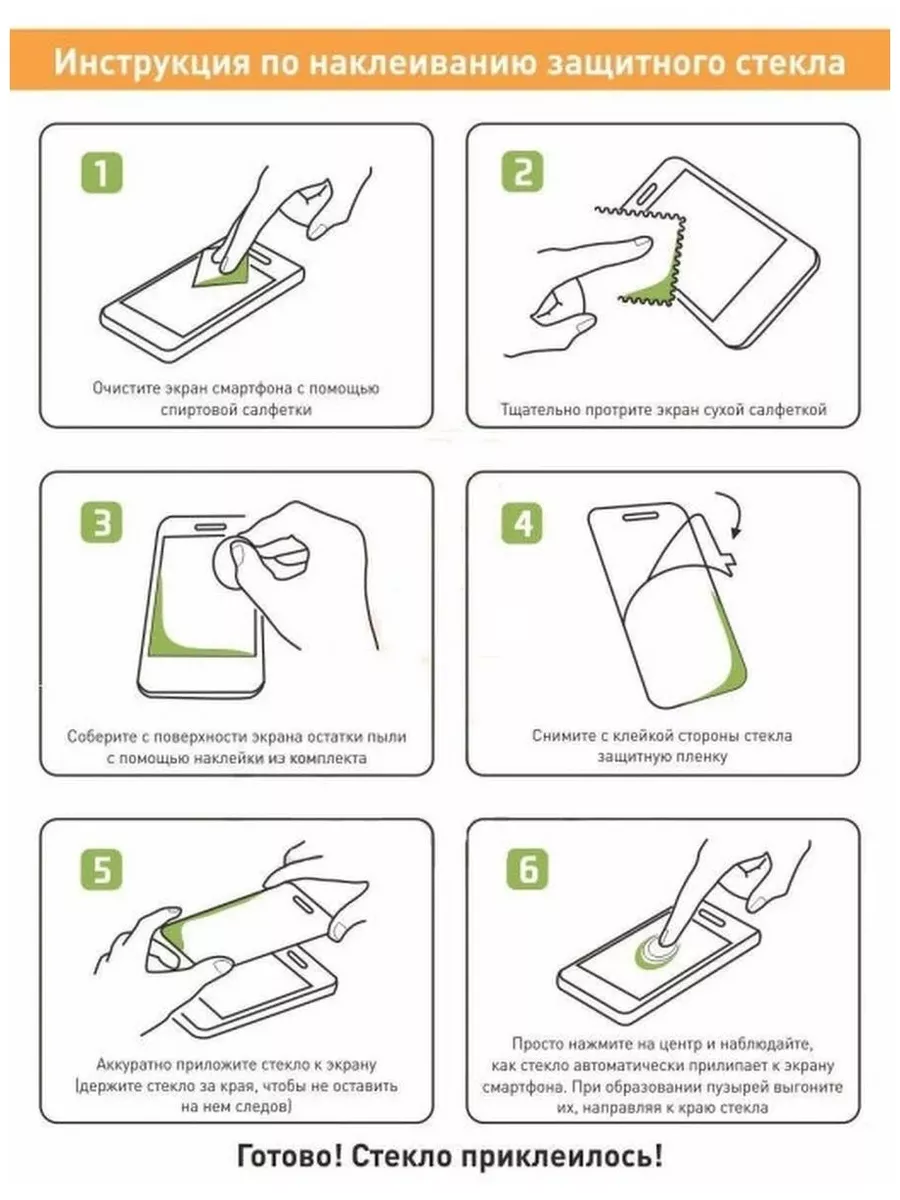 Инструкция по наклеиванию защитного стекла

1

Очистите экран смартфона с помощью спиртовой салфетки

2

Тщательно протрите экран сухой салфеткой

3

Соберите с поверхности экрана остатки пыли с помощью наклейки из комплекта

4

Снимите с клейкой стороны стекла защитную пленку

5

Аккуратно приложите стекло к экрану (держите стекло за края, чтобы не оставить на нем следов)

6

Просто нажмите на центр и наблюдайте, как стекло автоматически прилипает к экрану смартфона. При образовании пузырей выгоните их, направляя к краю стекла

Готово! Стекло приклеилось!