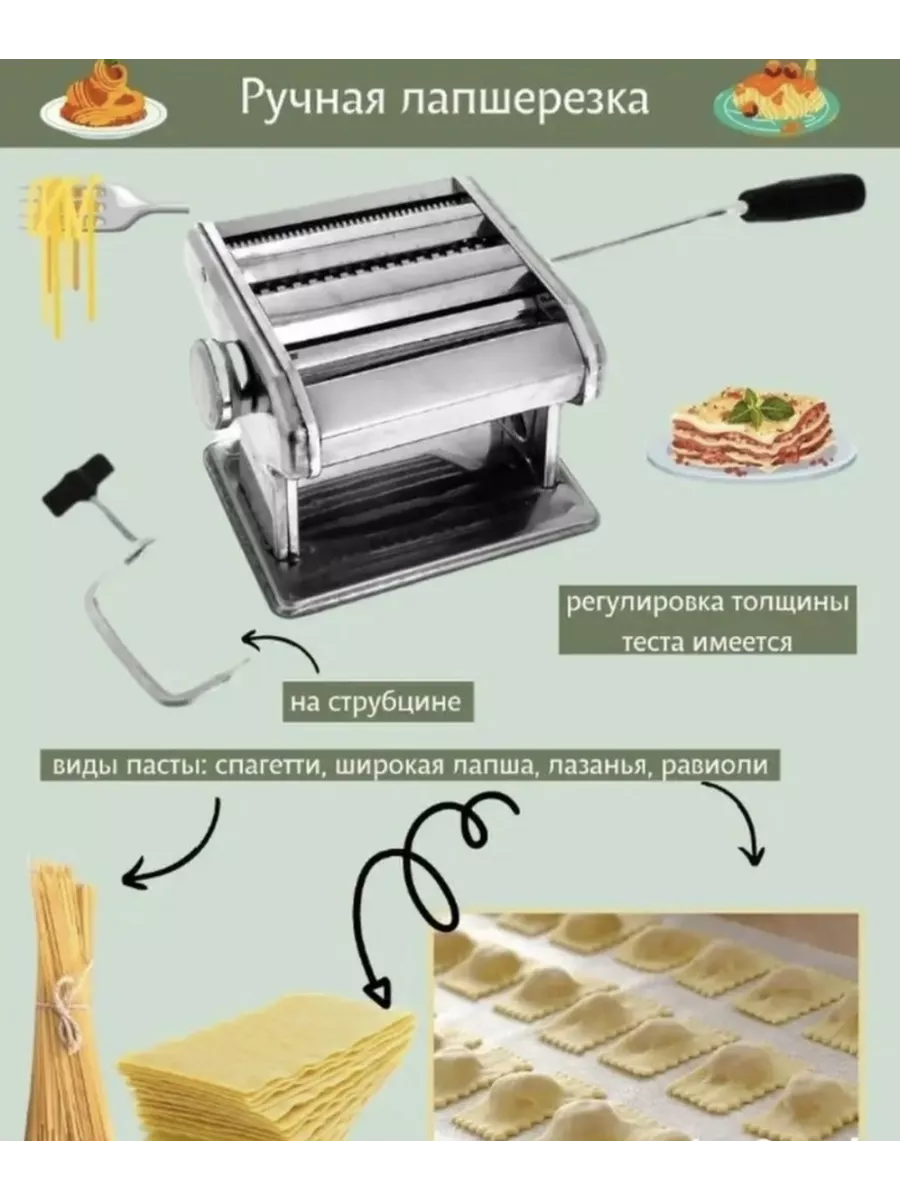 Ручная лапшерезка

регулировка толщины теста имеется

на струбцине

виды пасты: спагетти, широкая лапша, лазанья, равиоли